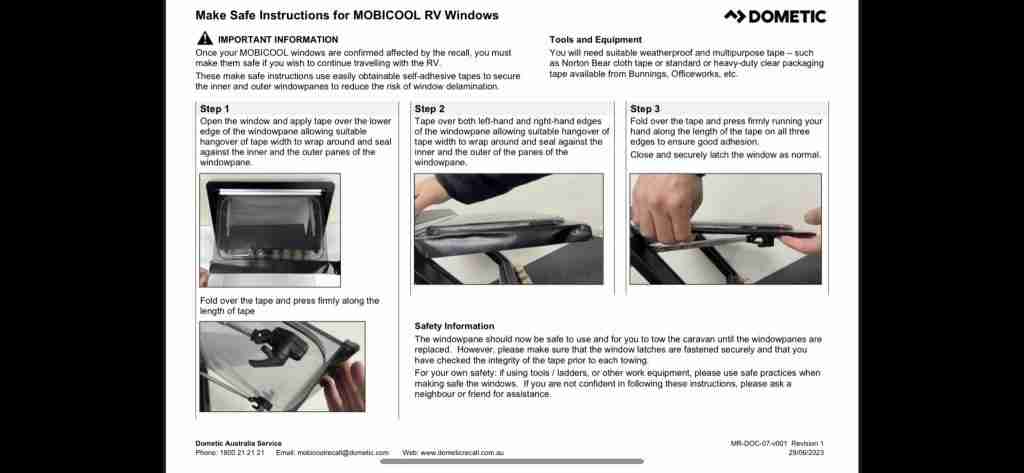 Make Safe Instructions for MOBICOOL RV Windows

DOMETIC

IMPORTANT INFORMATION

Once your MOBICOOL windows are confirmed affected by the recall, you must make them safe if you wish to continue travelling with the RV.

These make safe instructions use easily obtainable self-adhesive tapes to secure the inner and outer windowpanes to reduce the risk of window delamination.

Tools and Equipment

You will need suitable weatherproof and multipurpose tape – such as Norton Bear cloth tape or standard or heavy-duty clear packaging tape available from Bunnings, Officeworks, etc.

Step 1

Open the window and apply tape over the lower edge of the windowpane allowing suitable hangover of tape width to wrap around and seal against the inner and the outer panes of the windowpane.

Fold over the tape and press firmly along the length of tape

Step 2

Tape over both left-hand and right-hand edges of the windowpane allowing suitable hangover of tape width to wrap around and seal against the inner and the outer of the panes of the windowpane.

Step 3

Fold over the tape and press firmly running your hand along the length of the tape on all three edges to ensure good adhesion.

Close and securely latch the window as normal.

Safety Information

The windowpane should now be safe to use and for you to tow the caravan until the windowpanes are replaced. However, please make sure that the window latches are fastened securely and that you have checked the integrity of the tape prior to each towing.

For your own safety: if using tools / ladders, or other work equipment, please use safe practices when making safe the windows. If you are not confident in following these instructions, please ask a neighbour or friend for assistance.

Dometic Australia Service
Phone: 1800.21.21.21 Email: mobicoolrecall@dometic.com Web: www.dometicrecall.com.au

MR-DOC-07-v001 Revision 1
29/06/2023